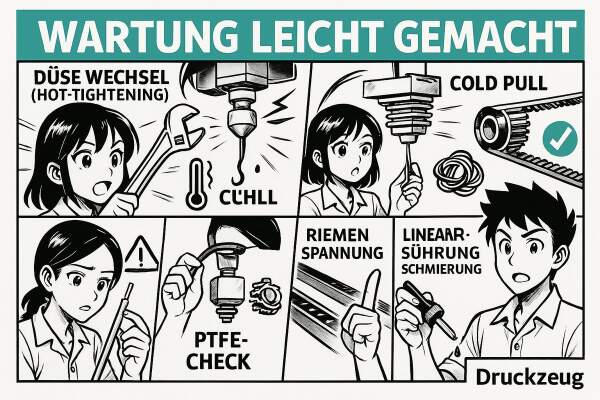 WARTUNG LEICHT GEMACHT

DÜSE WECHSEL (HOT-TIGHTENING)

CÜHLL

COLD PULL

PTFE-CHECK

RIEMEN SPANNUNG

LINEAAR-SÜHRUNG SCHMIERUNG

Druckzeug