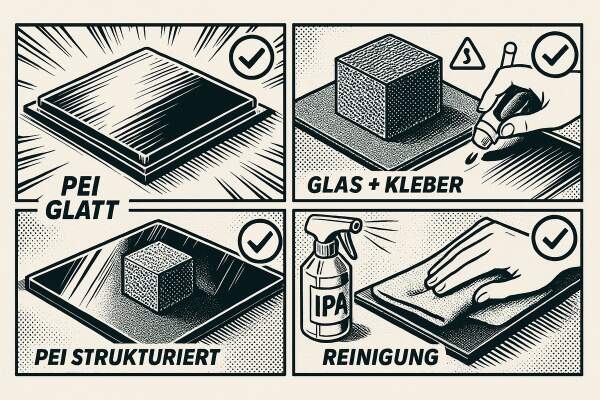 PEI GLATT

GLAS + KLEBER

PEI STRUKTURIERT

IPA

REINIGUNG