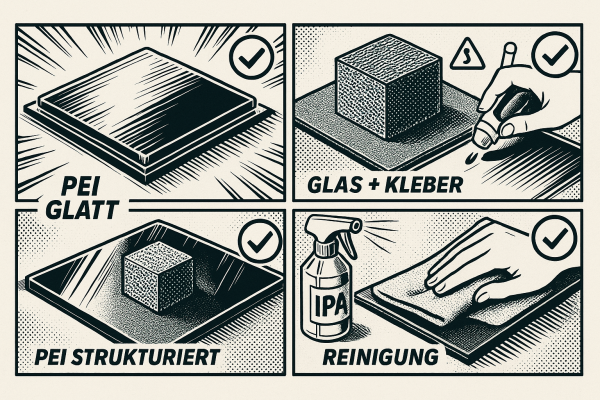 PEI GLATT

GLAS + KLEBER

PEI STRUKTURIERT

IPA

REINIGUNG